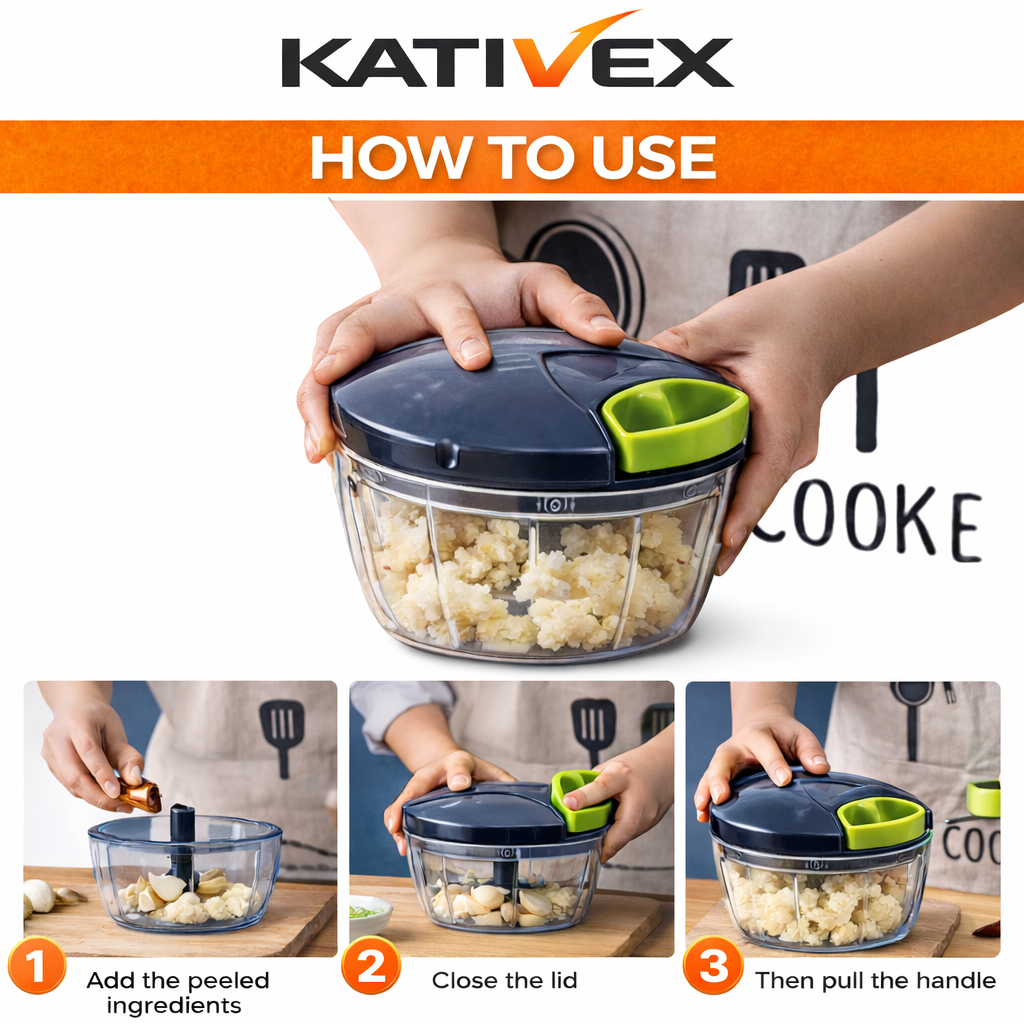 KATIVEX

HOW TO USE

COOKE

COO

1 Add the peeled ingredients

2 Close the lid

3 Then pull the handle